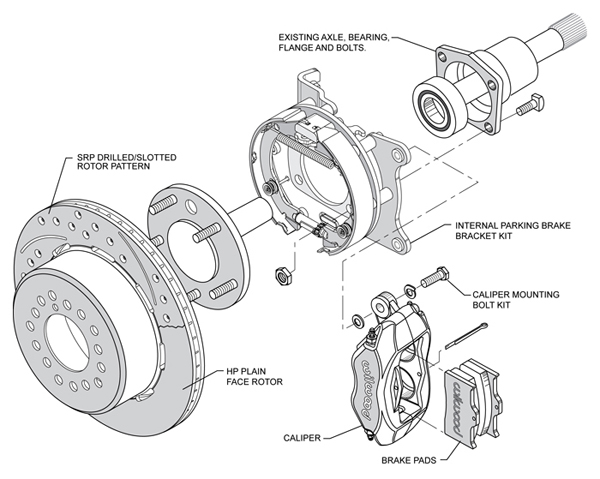 EXISTING AXLE, BEARING, FLANGE AND BOLTS.

SRP DRILLED/SLOTTED ROTOR PATTERN

INTERNAL PARKING BRAKE BRACKET KIT

CALIPER MOUNTING BOLT KIT

HP PLAIN FACE ROTOR

wilwood

wilwood

CALIPER

BRAKE PADS