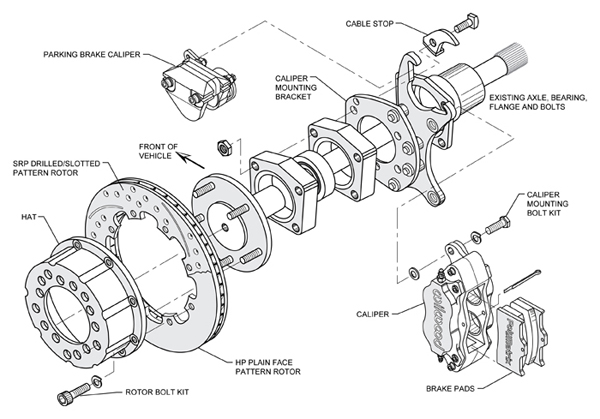 CABLE STOP

PARKING BRAKE CALIPER

CALIPER MOUNTING BRACKET

EXISTING AXLE, BEARING, FLANGE AND BOLTS

FRONT OF VEHICLE

SRP DRILLED/SLOTTED PATTERN ROTOR

HAT

CALIPER MOUNTING BOLT KIT

wilwood

CALIPER

PolyMatrix

HP PLAIN FACE PATTERN ROTOR

ROTOR BOLT KIT

BRAKE PADS